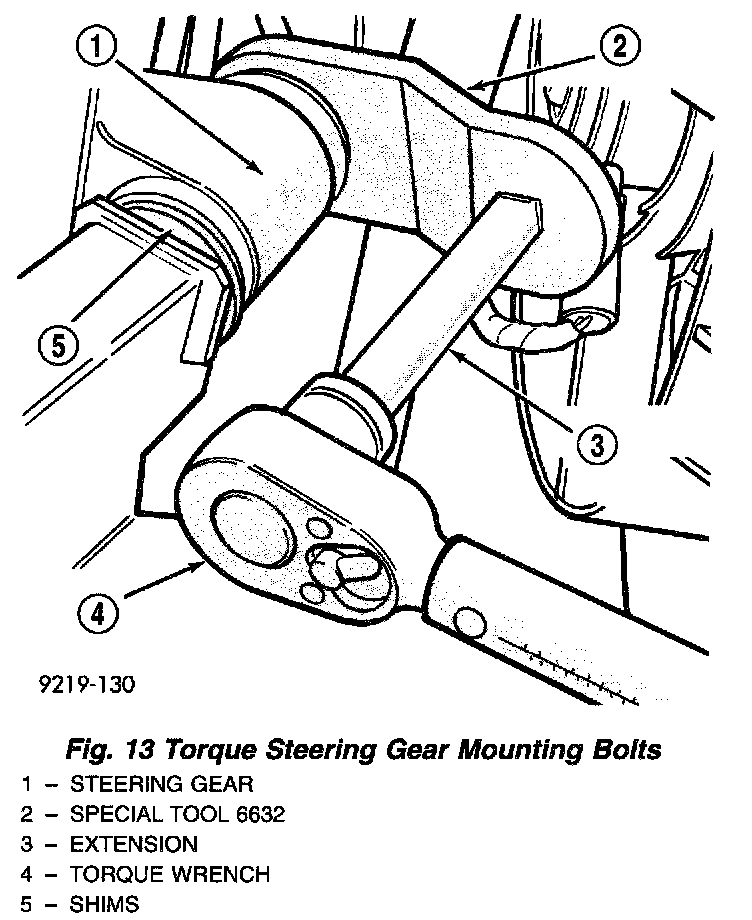 1

2

5

3

4

9219-130

Fig. 13 Torque Steering Gear Mounting Bolts

1 – STEERING GEAR
2 – SPECIAL TOOL 6632
3 – EXTENSION
4 – TORQUE WRENCH
5 – SHIMS