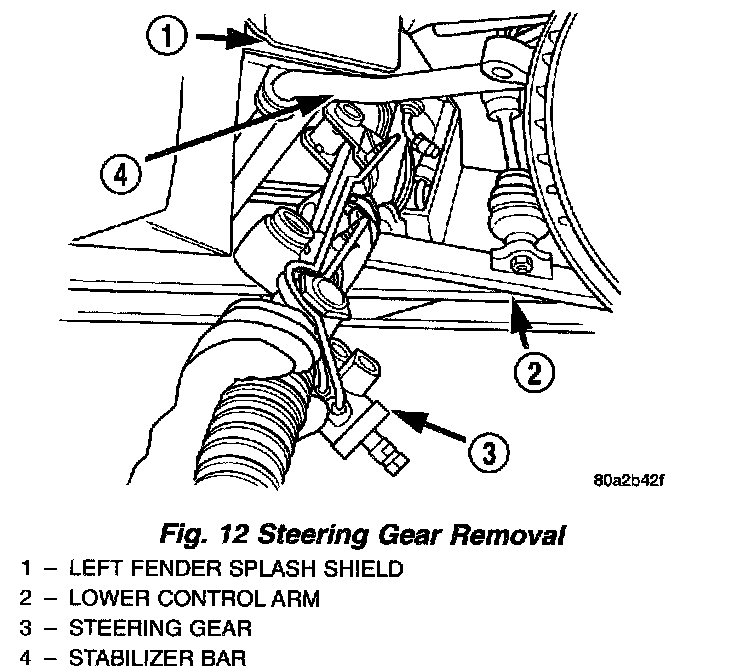 1

4

2

3

80a2b42f

Fig. 12 Steering Gear Removal

1 – LEFT FENDER SPLASH SHIELD
2 – LOWER CONTROL ARM
3 – STEERING GEAR
4 – STABILIZER BAR