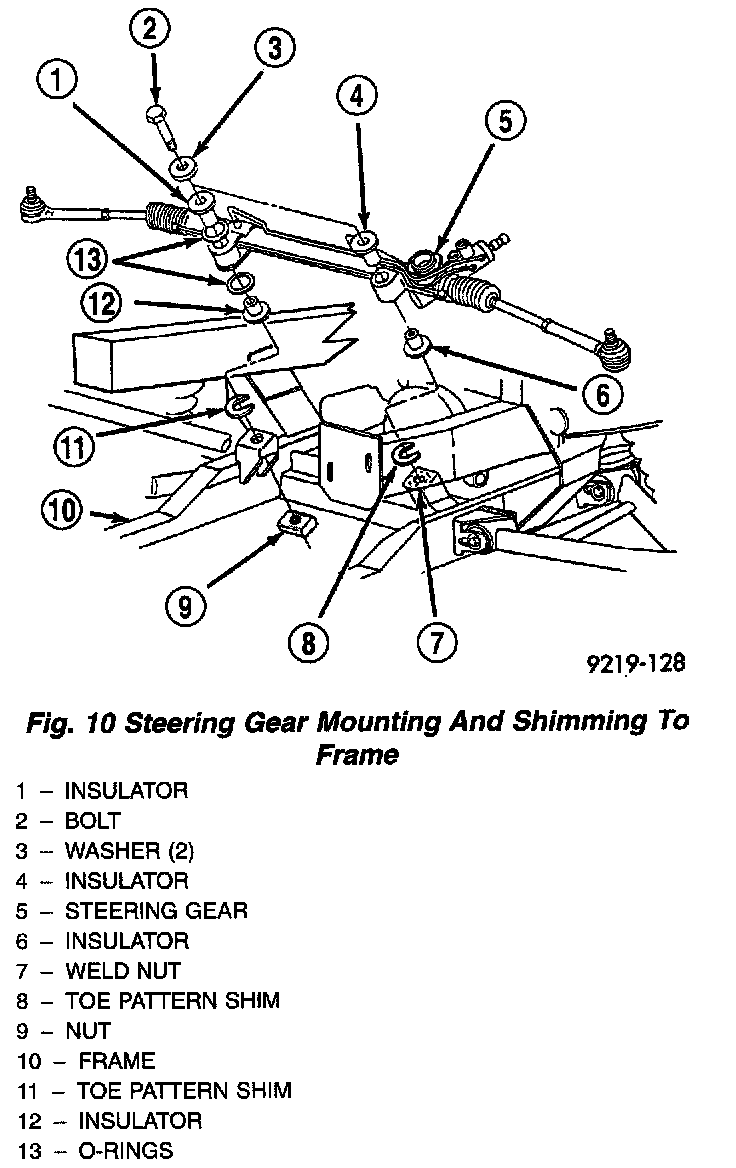 2
3
1
4
5
13
12
6
11
10
9
8
7
9219-128

Fig. 10 Steering Gear Mounting And Shimming To Frame

1 – INSULATOR
2 – BOLT
3 – WASHER (2)
4 – INSULATOR
5 – STEERING GEAR
6 – INSULATOR
7 – WELD NUT
8 – TOE PATTERN SHIM
9 – NUT
10 – FRAME
11 – TOE PATTERN SHIM
12 – INSULATOR
13 – O-RINGS