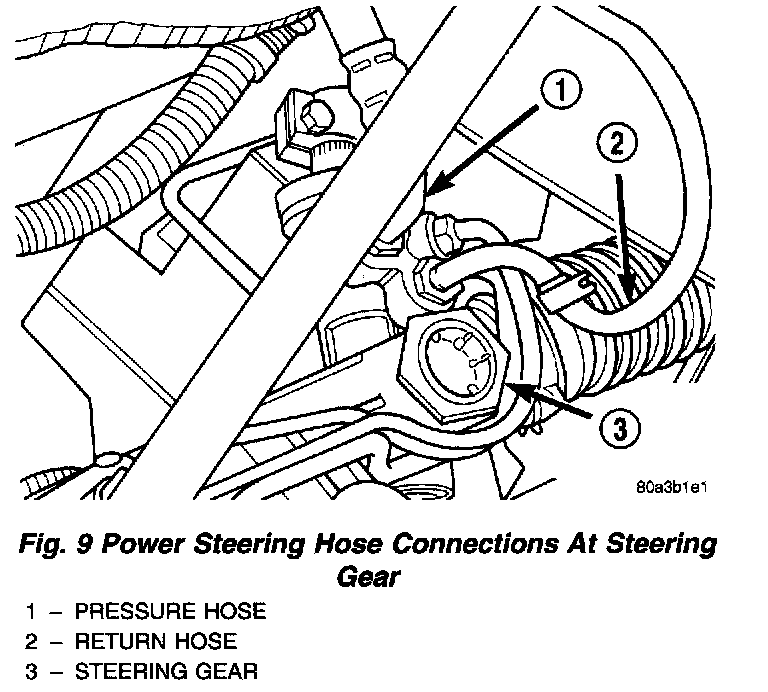 1
2
3
80a3b1e1

Fig. 9 Power Steering Hose Connections At Steering Gear

1 – PRESSURE HOSE
2 – RETURN HOSE
3 – STEERING GEAR