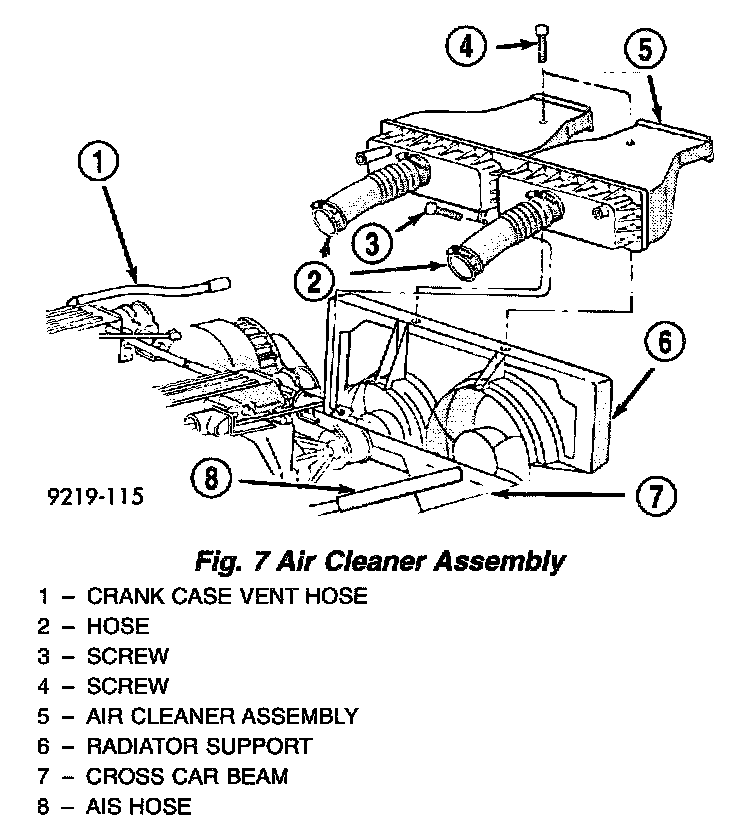 4
5
1
3
2
6
8
7
9219-115

Fig. 7 Air Cleaner Assembly

1 – CRANK CASE VENT HOSE
2 – HOSE
3 – SCREW
4 – SCREW
5 – AIR CLEANER ASSEMBLY
6 – RADIATOR SUPPORT
7 – CROSS CAR BEAM
8 – AIS HOSE