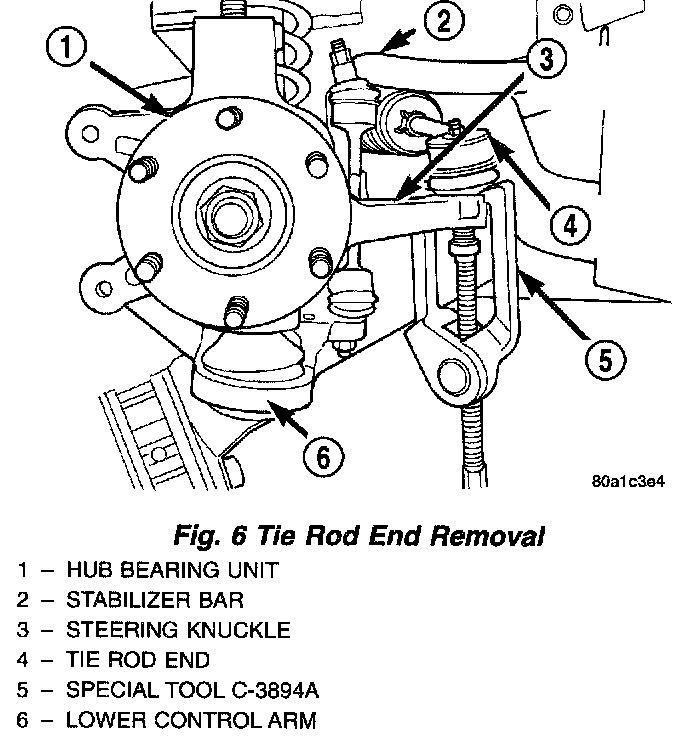 1
2
3
4
5
6
80a1c3e4

Fig. 6 Tie Rod End Removal

1 – HUB BEARING UNIT
2 – STABILIZER BAR
3 – STEERING KNUCKLE
4 – TIE ROD END
5 – SPECIAL TOOL C-3894A
6 – LOWER CONTROL ARM