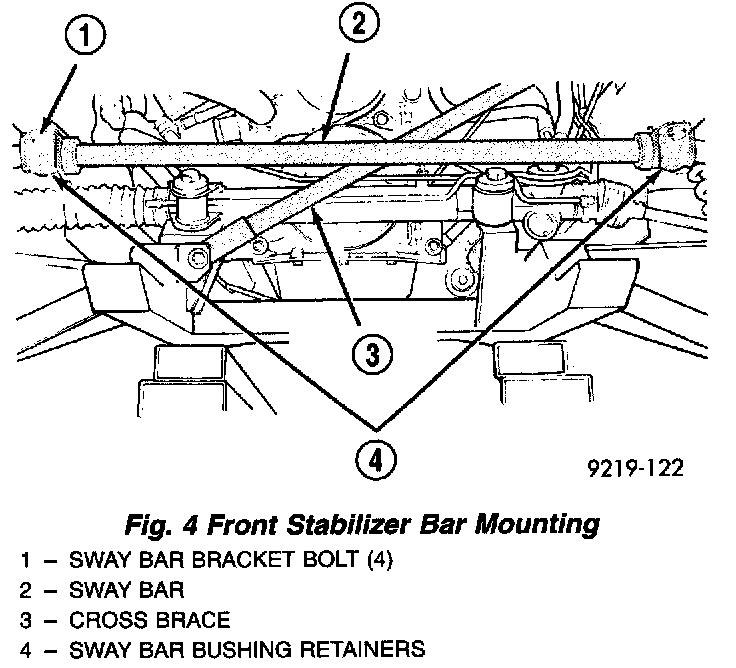 1

2

3

4

9219-122

Fig. 4 Front Stabilizer Bar Mounting

1 – SWAY BAR BRACKET BOLT (4)
2 – SWAY BAR
3 – CROSS BRACE
4 – SWAY BAR BUSHING RETAINERS