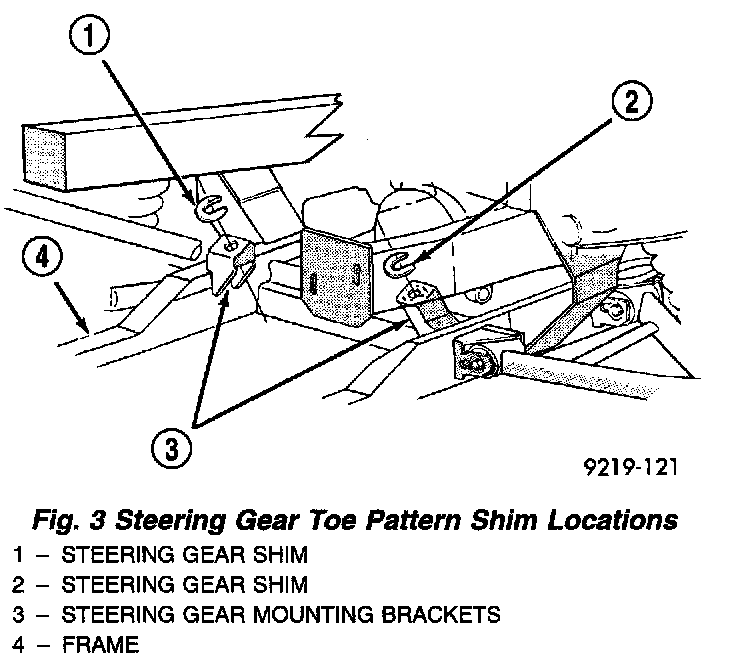 1

2

4

3

9219-121

Fig. 3 Steering Gear Toe Pattern Shim Locations

1 – STEERING GEAR SHIM
2 – STEERING GEAR SHIM
3 – STEERING GEAR MOUNTING BRACKETS
4 – FRAME