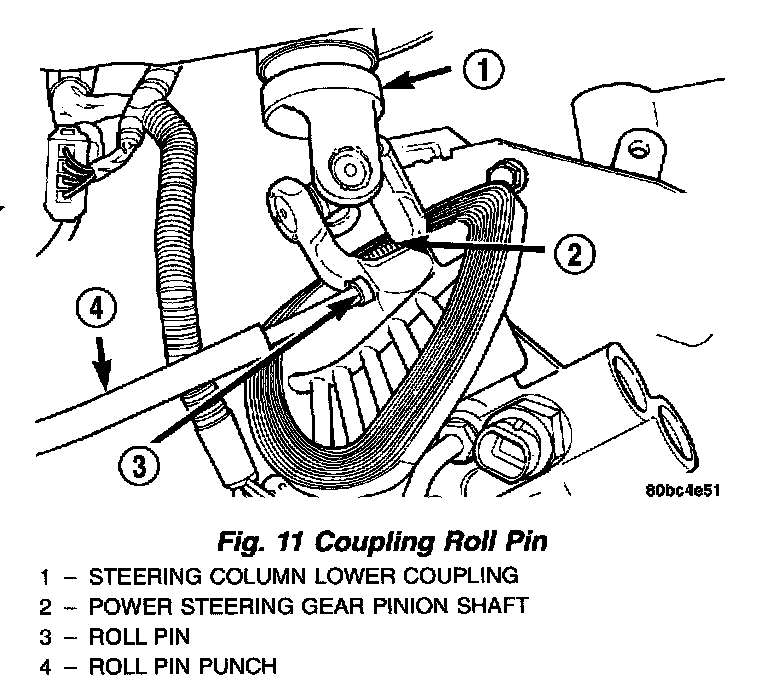 1

2

4

3

80bc4e51

Fig. 11 Coupling Roll Pin

1 – STEERING COLUMN LOWER COUPLING
2 – POWER STEERING GEAR PINION SHAFT
3 – ROLL PIN
4 – ROLL PIN PUNCH