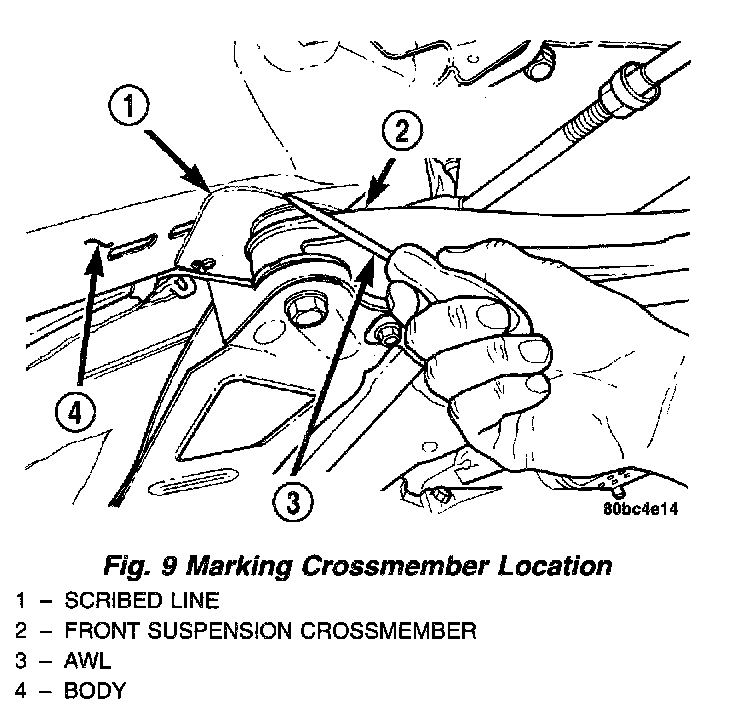 1
2
4
3
80bc4e14

Fig. 9 Marking Crossmember Location
1 – SCRIBED LINE
2 – FRONT SUSPENSION CROSSMEMBER
3 – AWL
4 – BODY