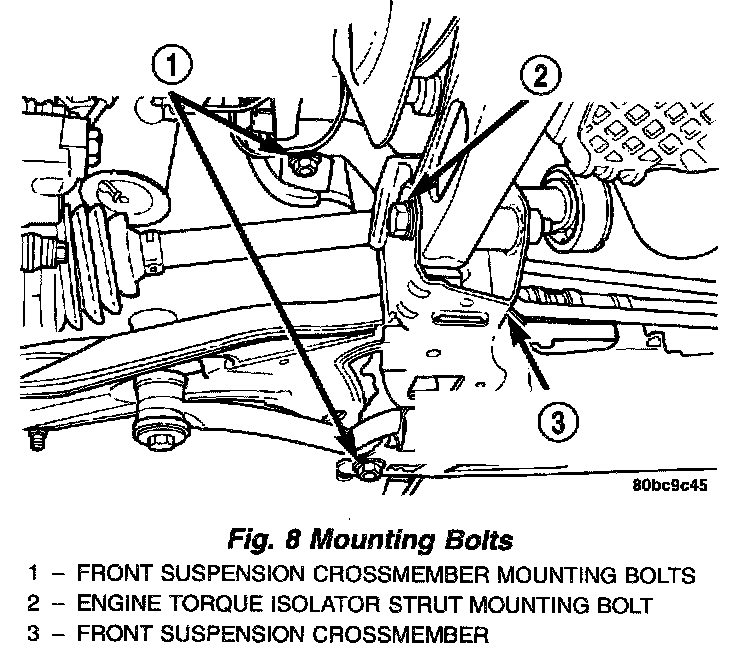 1

2

3

80bc9c45

Fig. 8 Mounting Bolts

1 – FRONT SUSPENSION CROSSMEMBER MOUNTING BOLTS
2 – ENGINE TORQUE ISOLATOR STRUT MOUNTING BOLT
3 – FRONT SUSPENSION CROSSMEMBER