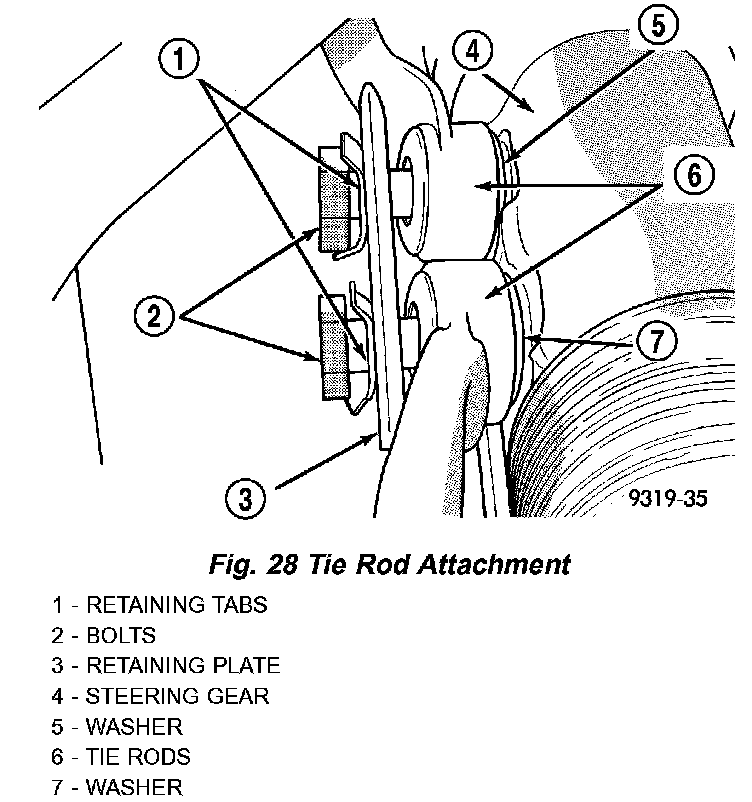 1
4
5
6
2
7
3
9319-35

Fig. 28 Tie Rod Attachment

1 - RETAINING TABS
2 - BOLTS
3 - RETAINING PLATE
4 - STEERING GEAR
5 - WASHER
6 - TIE RODS
7 - WASHER