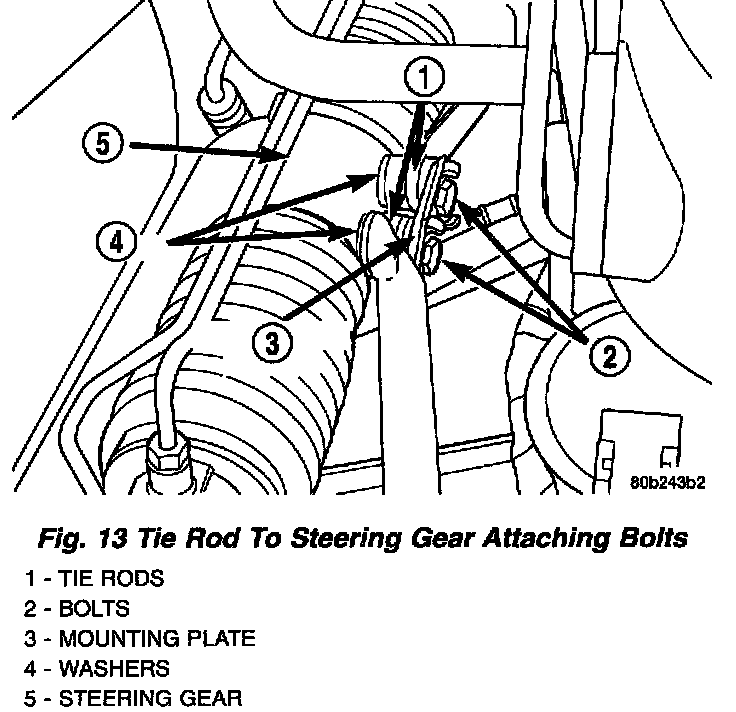 1
5
4
3
2
80b243b2

Fig. 13 Tie Rod To Steering Gear Attaching Bolts

1 - TIE RODS
2 - BOLTS
3 - MOUNTING PLATE
4 - WASHERS
5 - STEERING GEAR