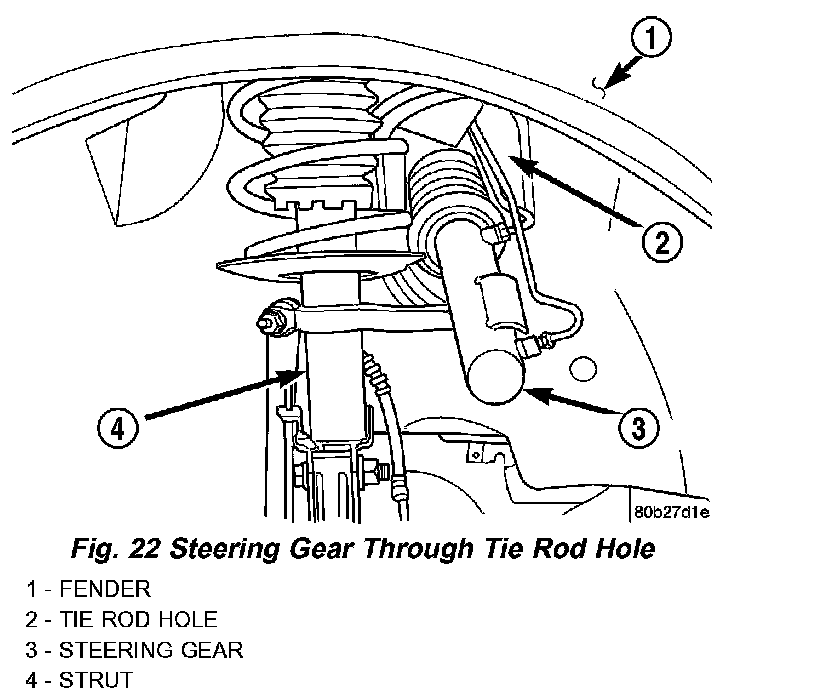 1

2

3

4

80b27d1e

Fig. 22 Steering Gear Through Tie Rod Hole

1 - FENDER
2 - TIE ROD HOLE
3 - STEERING GEAR
4 - STRUT