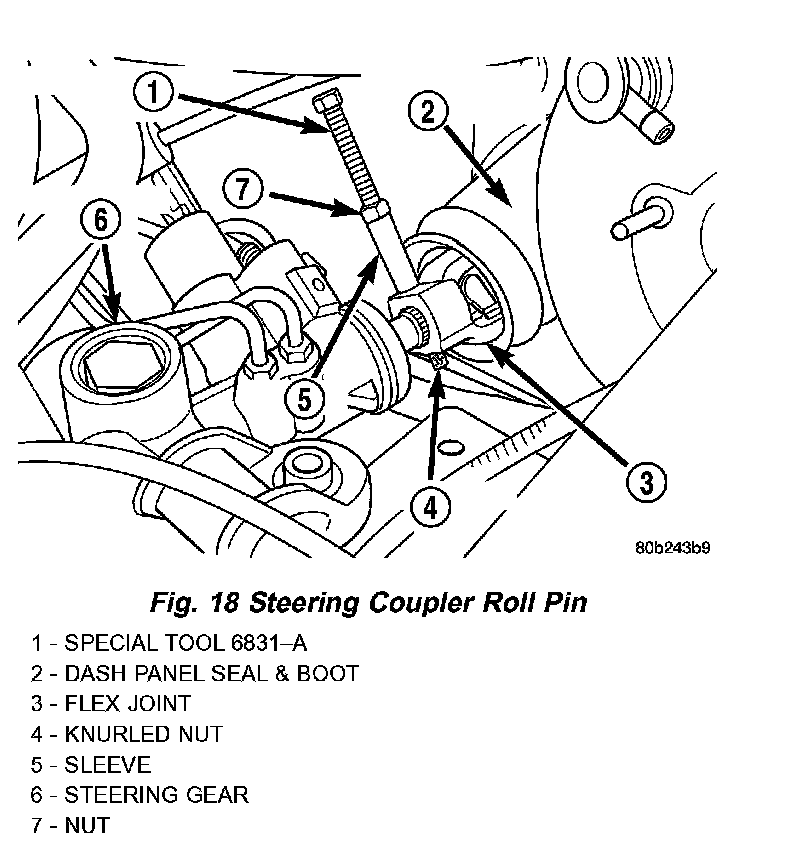 1
2
7
6
5
4
3
80b243b9

Fig. 18 Steering Coupler Roll Pin

1 - SPECIAL TOOL 6831–A
2 - DASH PANEL SEAL & BOOT
3 - FLEX JOINT
4 - KNURLED NUT
5 - SLEEVE
6 - STEERING GEAR
7 - NUT