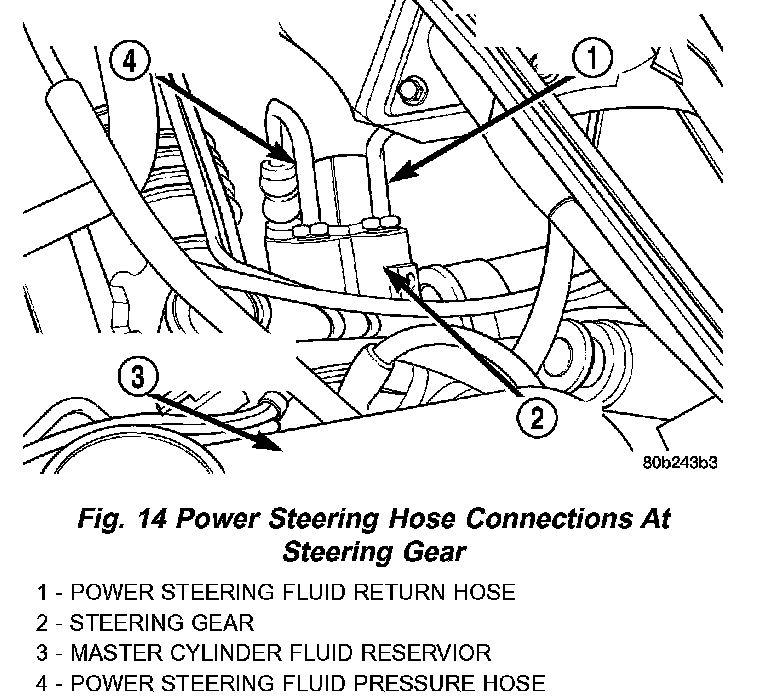 4

1

3

2

80b243b3

Fig. 14 Power Steering Hose Connections At Steering Gear

1 - POWER STEERING FLUID RETURN HOSE
2 - STEERING GEAR
3 - MASTER CYLINDER FLUID RESERVIOR
4 - POWER STEERING FLUID PRESSURE HOSE