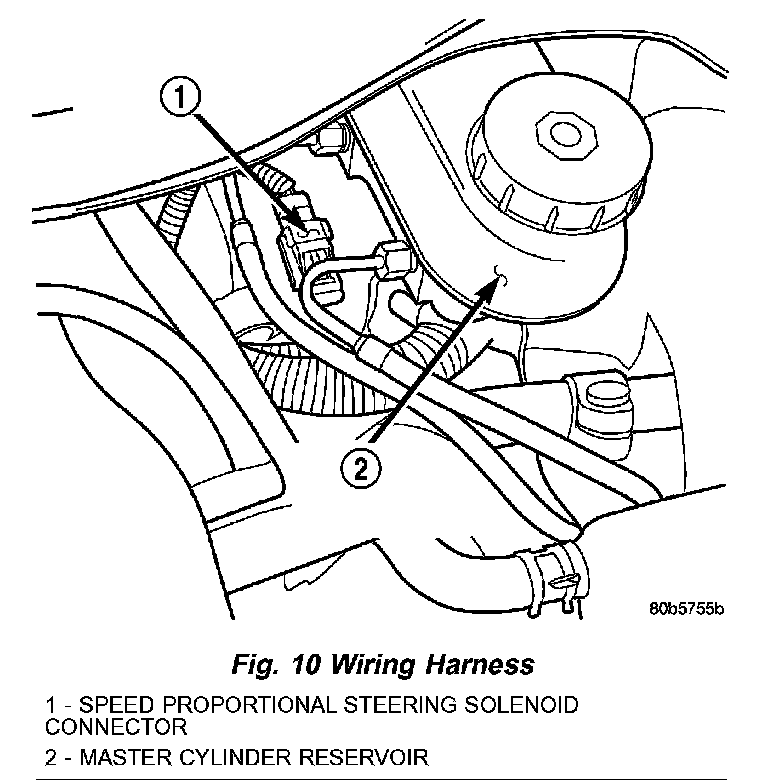 1

2

80b5755b

Fig. 10 Wiring Harness

1 - SPEED PROPORTIONAL STEERING SOLENOID CONNECTOR

2 - MASTER CYLINDER RESERVOIR