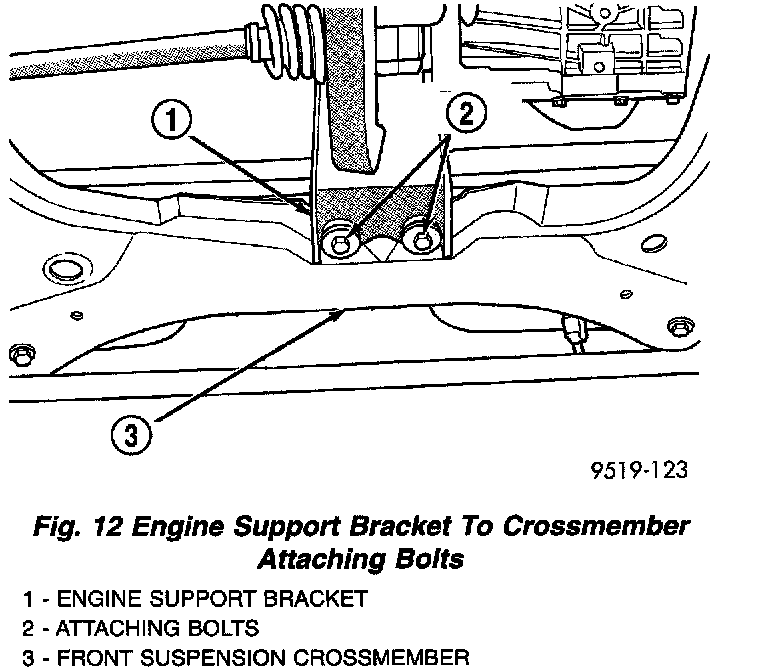 1

2

3

9519-123

Fig. 12 Engine Support Bracket To Crossmember Attaching Bolts

1 - ENGINE SUPPORT BRACKET
2 - ATTACHING BOLTS
3 - FRONT SUSPENSION CROSSMEMBER