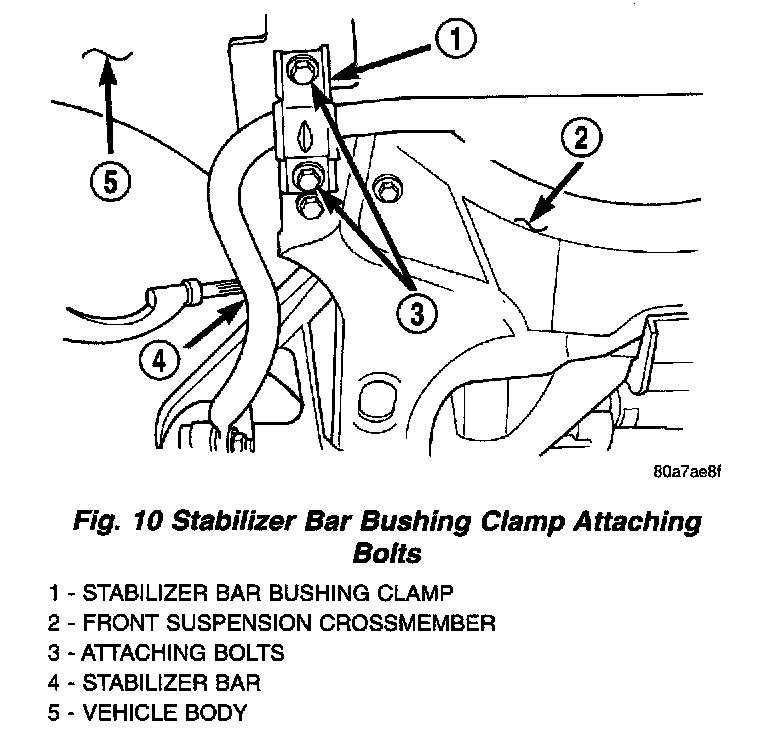 1

2

5

3

4

80a7ae8f

Fig. 10 Stabilizer Bar Bushing Clamp Attaching Bolts

1 - STABILIZER BAR BUSHING CLAMP
2 - FRONT SUSPENSION CROSSMEMBER
3 - ATTACHING BOLTS
4 - STABILIZER BAR
5 - VEHICLE BODY