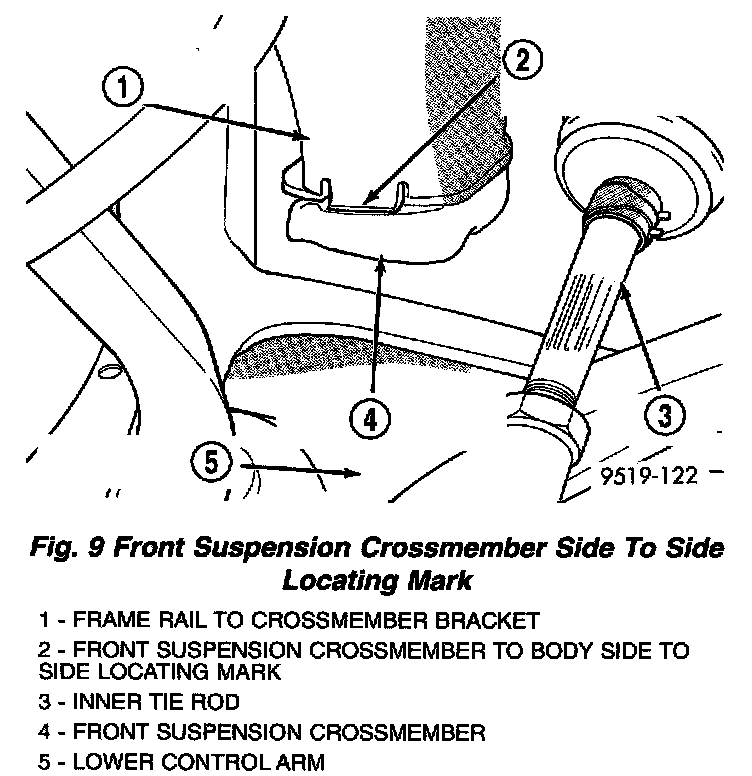 1

2

3

4

5

9519-122

Fig. 9 Front Suspension Crossmember Side To Side Locating Mark

1 - FRAME RAIL TO CROSSMEMBER BRACKET

2 - FRONT SUSPENSION CROSSMEMBER TO BODY SIDE TO SIDE LOCATING MARK

3 - INNER TIE ROD

4 - FRONT SUSPENSION CROSSMEMBER

5 - LOWER CONTROL ARM