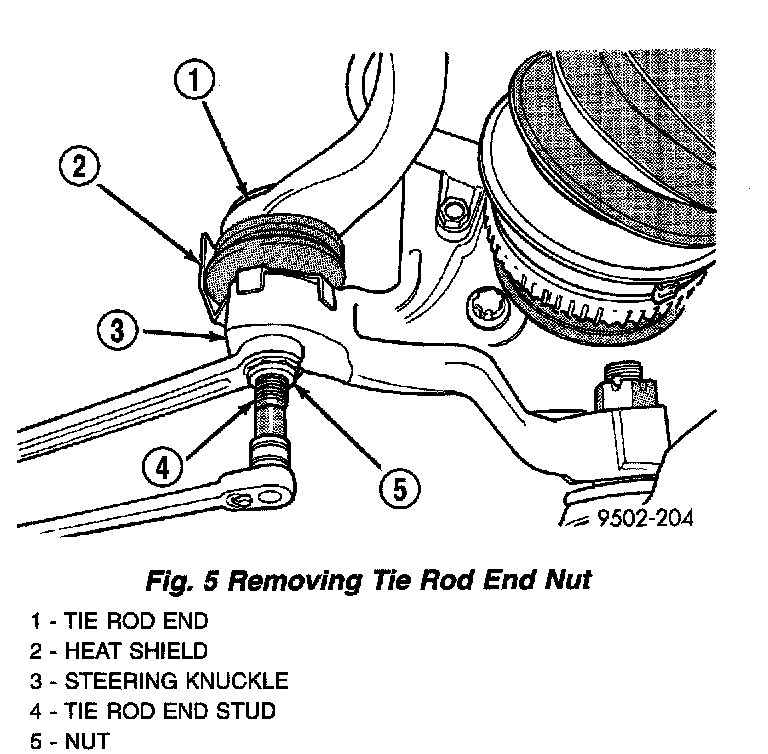 1
2
3
4
5
9502-204

Fig. 5 Removing Tie Rod End Nut

1 - TIE ROD END
2 - HEAT SHIELD
3 - STEERING KNUCKLE
4 - TIE ROD END STUD
5 - NUT