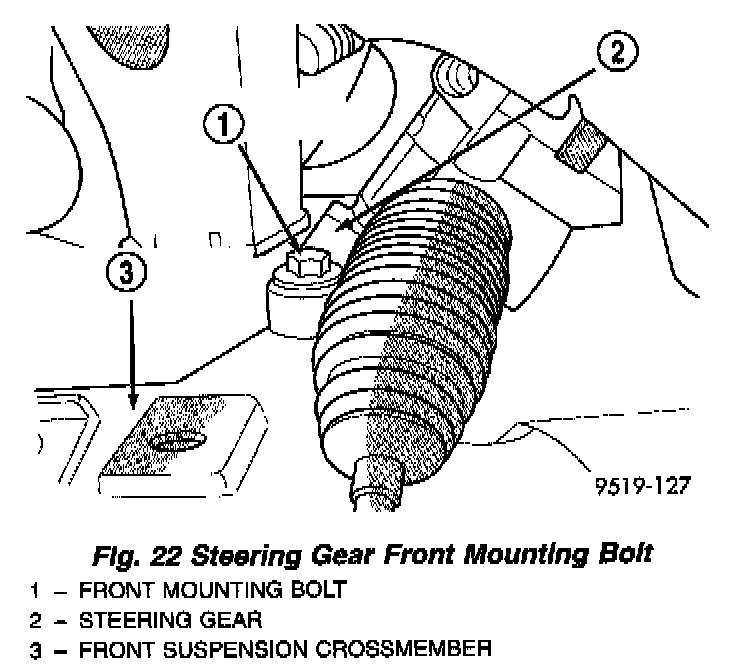 2

1

3

9519-127

Fig. 22 Steering Gear Front Mounting Bolt

1 – FRONT MOUNTING BOLT
2 – STEERING GEAR
3 – FRONT SUSPENSION CROSSMEMBER