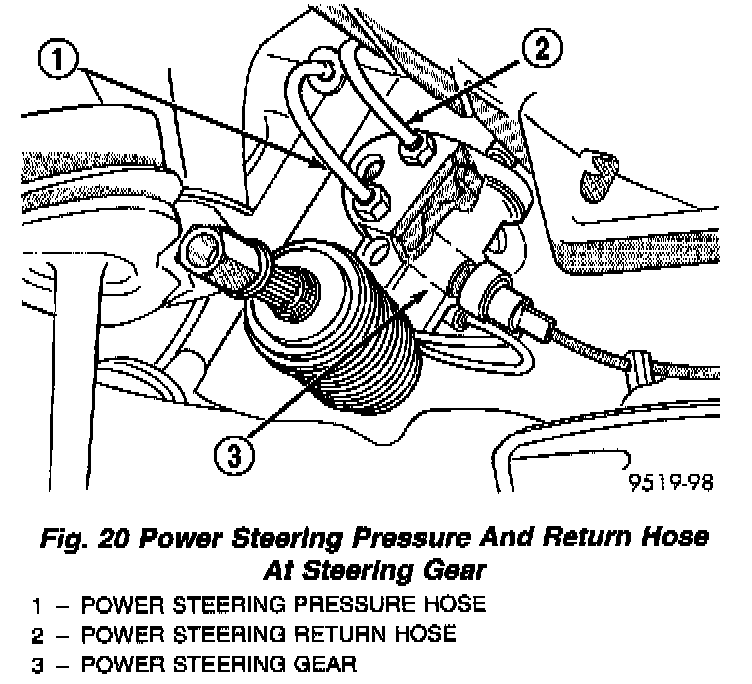 1

2

3

9519-98

Fig. 20 Power Steering Pressure And Return Hose At Steering Gear

1 – POWER STEERING PRESSURE HOSE
2 – POWER STEERING RETURN HOSE
3 – POWER STEERING GEAR