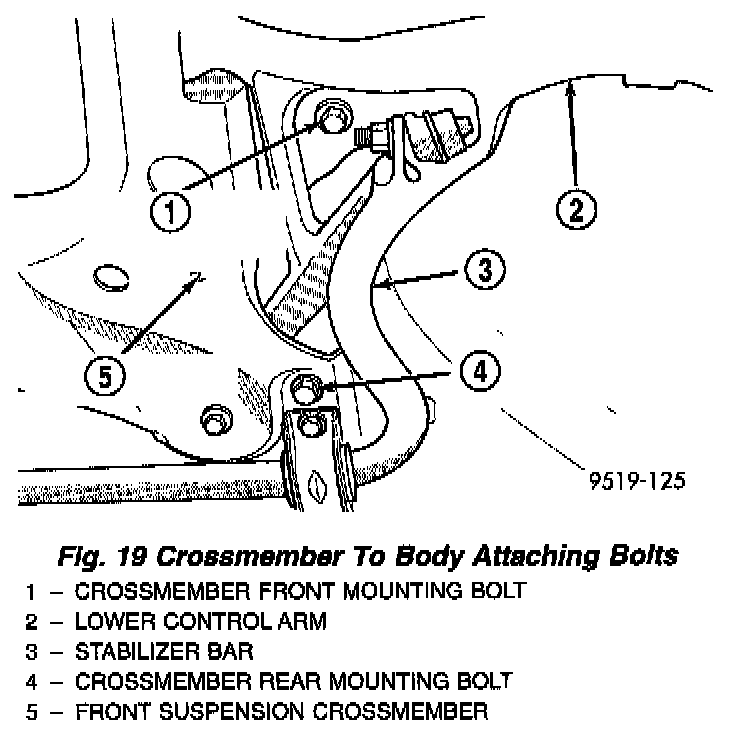 1
2
3
4
5
9519-125

Fig. 19 Crossmember To Body Attaching Bolts
1 – CROSSMEMBER FRONT MOUNTING BOLT
2 – LOWER CONTROL ARM
3 – STABILIZER BAR
4 – CROSSMEMBER REAR MOUNTING BOLT
5 – FRONT SUSPENSION CROSSMEMBER