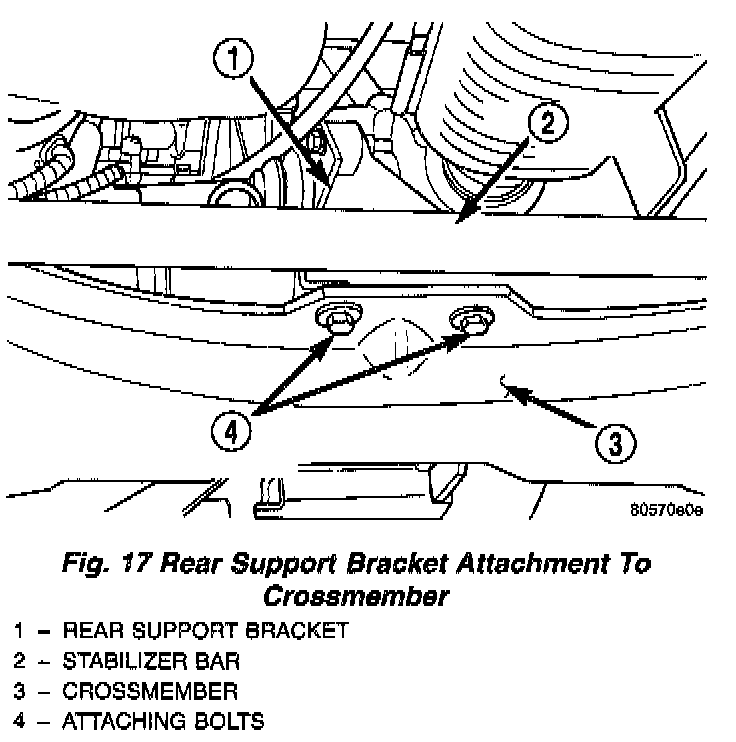 1

2

4

3

80570e0e

Fig. 17 Rear Support Bracket Attachment To Crossmember

1 – REAR SUPPORT BRACKET
2 – STABILIZER BAR
3 – CROSSMEMBER
4 – ATTACHING BOLTS