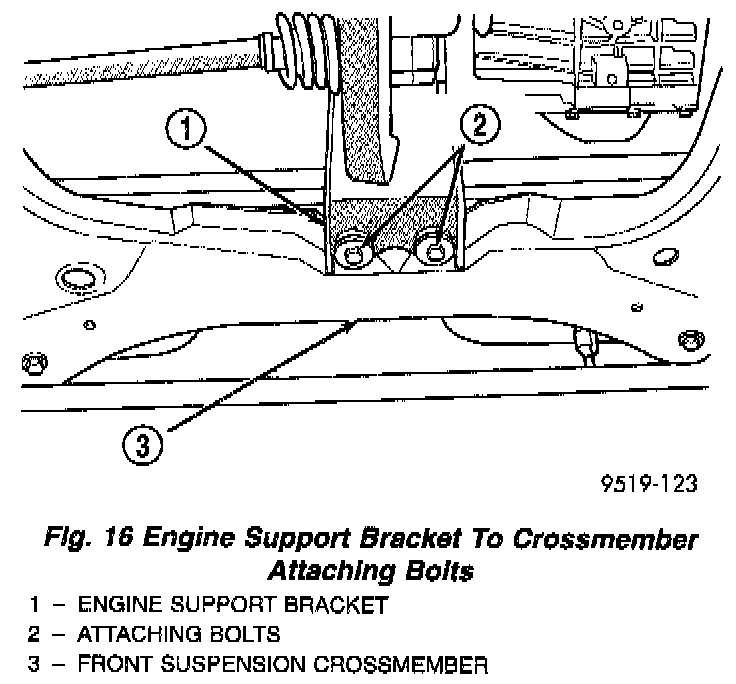 1

2

3

9519-123

Fig. 16 Engine Support Bracket To Crossmember Attaching Bolts

1 – ENGINE SUPPORT BRACKET
2 – ATTACHING BOLTS
3 – FRONT SUSPENSION CROSSMEMBER