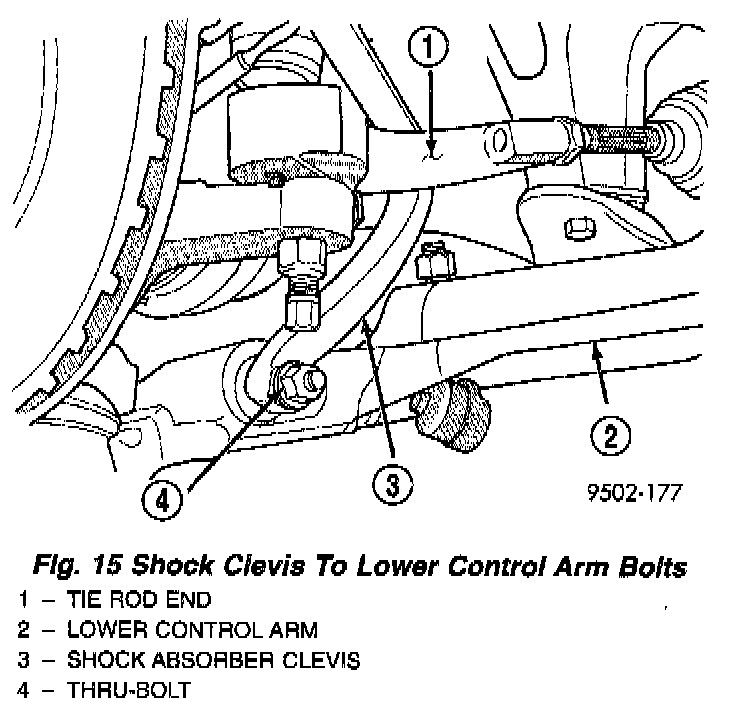 1

2

3

4

9502-177

Fig. 15 Shock Clevis To Lower Control Arm Bolts

1 – TIE ROD END
2 – LOWER CONTROL ARM
3 – SHOCK ABSORBER CLEVIS
4 – THRU-BOLT