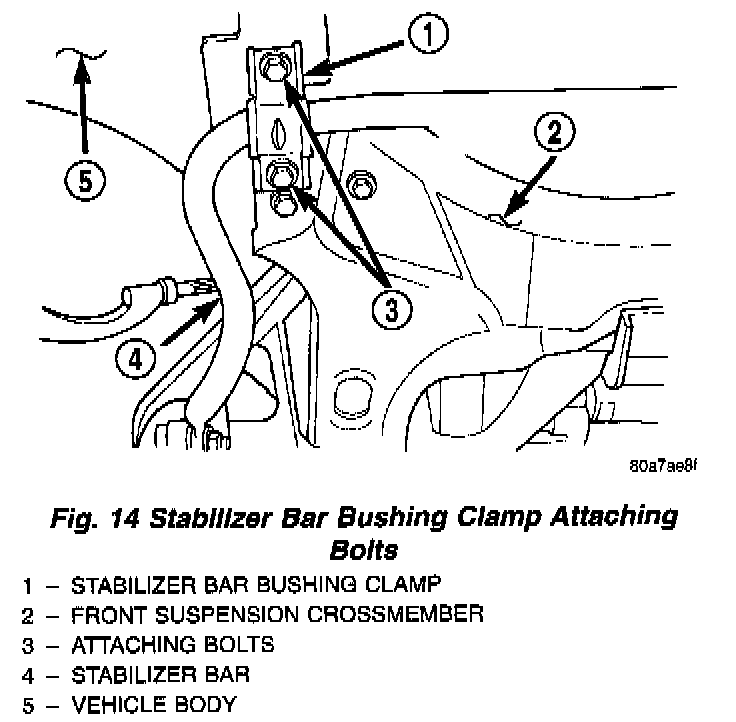 1

2

5

3

4

80a7ae8f

Fig. 14 Stabilizer Bar Bushing Clamp Attaching Bolts

1 – STABILIZER BAR BUSHING CLAMP
2 – FRONT SUSPENSION CROSSMEMBER
3 – ATTACHING BOLTS
4 – STABILIZER BAR
5 – VEHICLE BODY