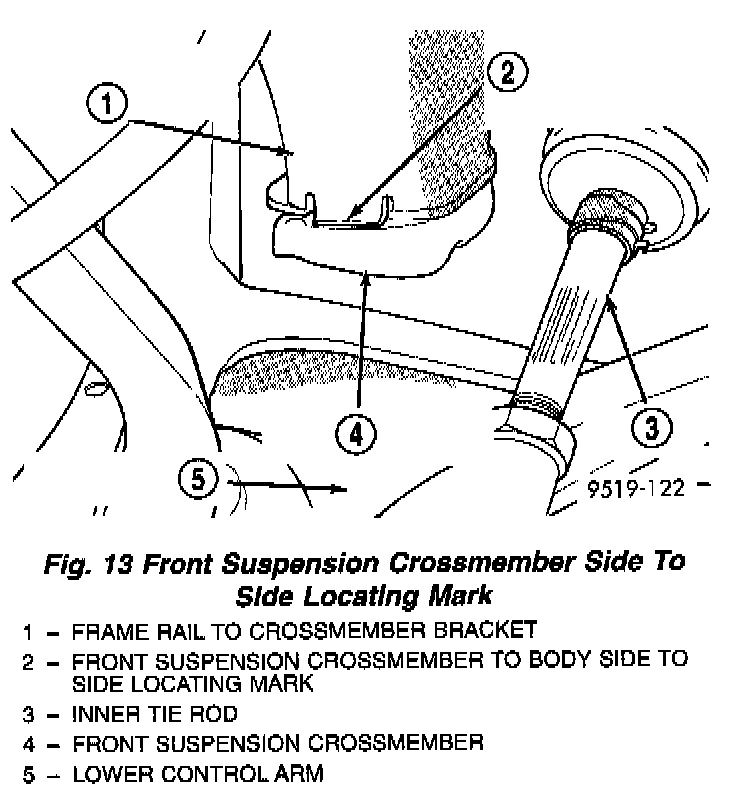 1

2

3

4

5

9519-122

Fig. 13 Front Suspension Crossmember Side To Side Locating Mark

1 – FRAME RAIL TO CROSSMEMBER BRACKET

2 – FRONT SUSPENSION CROSSMEMBER TO BODY SIDE TO SIDE LOCATING MARK

3 – INNER TIE ROD

4 – FRONT SUSPENSION CROSSMEMBER

5 – LOWER CONTROL ARM