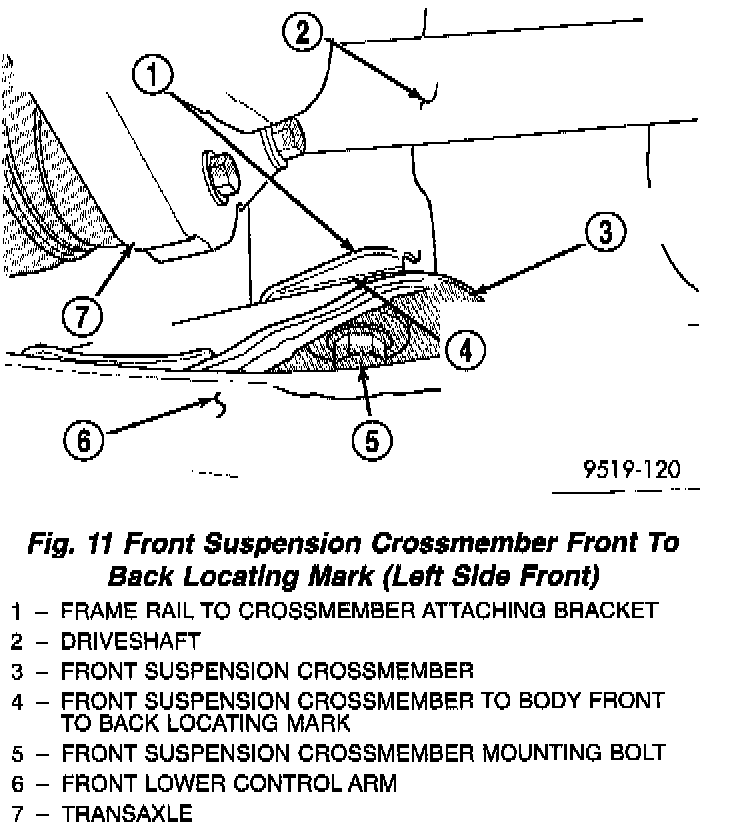 2
1
3
7
4
6
5
9519-120

Fig. 11 Front Suspension Crossmember Front To Back Locating Mark (Left Side Front)

1 – FRAME RAIL TO CROSSMEMBER ATTACHING BRACKET
2 – DRIVESHAFT
3 – FRONT SUSPENSION CROSSMEMBER
4 – FRONT SUSPENSION CROSSMEMBER TO BODY FRONT TO BACK LOCATING MARK
5 – FRONT SUSPENSION CROSSMEMBER MOUNTING BOLT
6 – FRONT LOWER CONTROL ARM
7 – TRANSAXLE