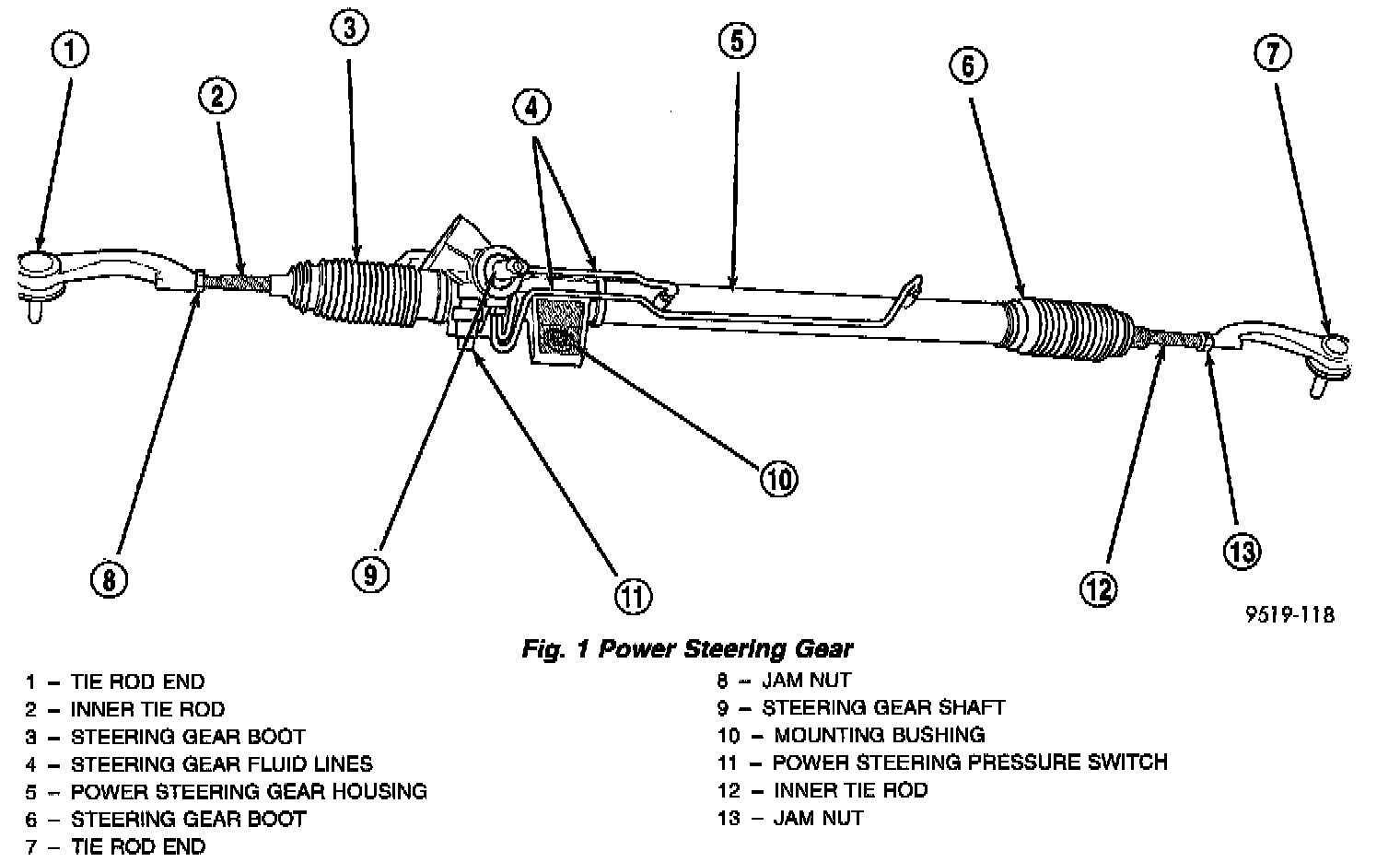 1
2
3
4
5
6
7
8
9
10
11
12
13

9519-118

Fig. 1 Power Steering Gear

1 – TIE ROD END
2 – INNER TIE ROD
3 – STEERING GEAR BOOT
4 – STEERING GEAR FLUID LINES
5 – POWER STEERING GEAR HOUSING
6 – STEERING GEAR BOOT
7 – TIE ROD END

8 – JAM NUT
9 – STEERING GEAR SHAFT
10 – MOUNTING BUSHING
11 – POWER STEERING PRESSURE SWITCH
12 – INNER TIE ROD
13 – JAM NUT