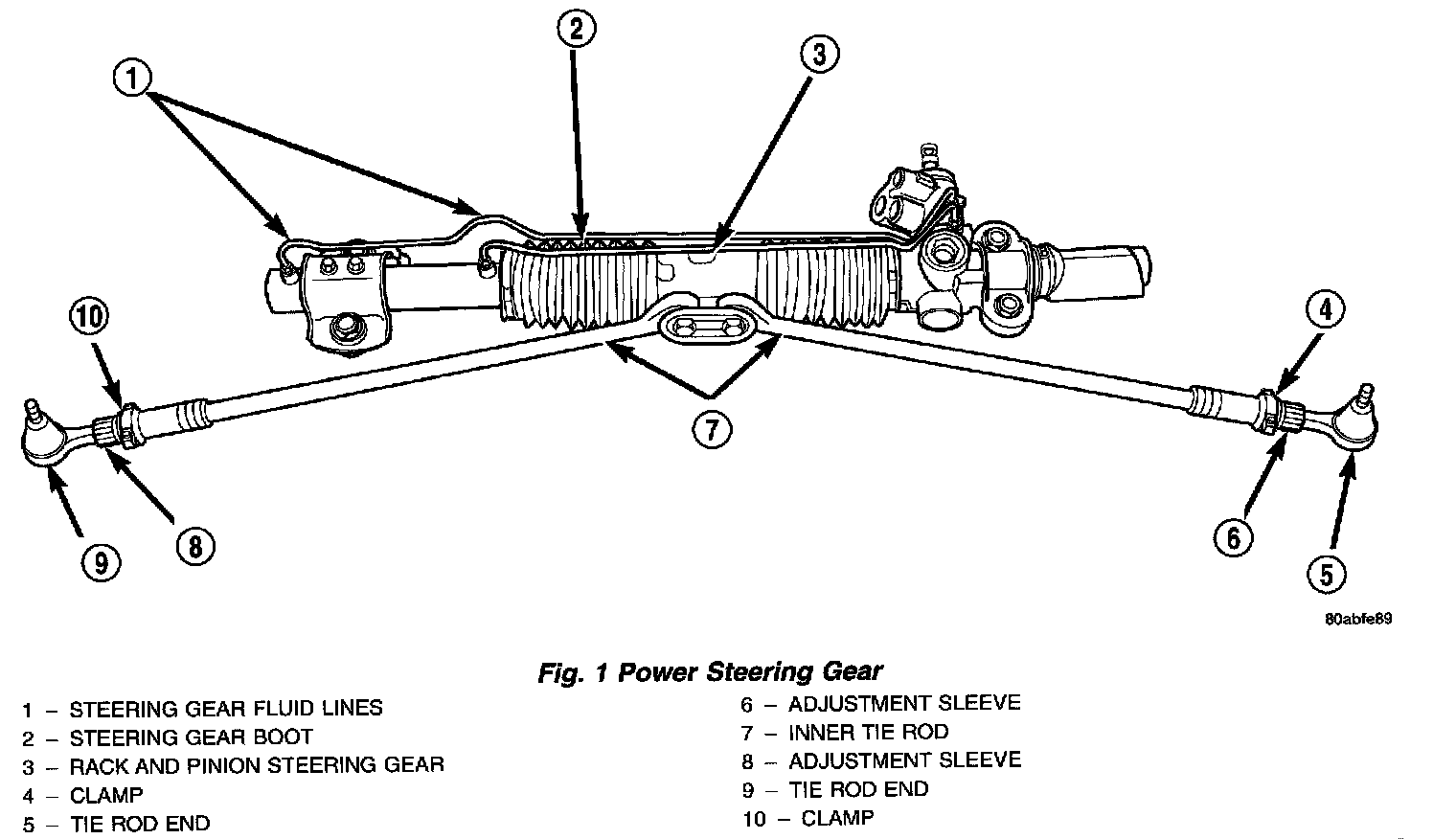 1
2
3
10
4
7
9
8
6
5
80abfe89

Fig. 1 Power Steering Gear

1 – STEERING GEAR FLUID LINES
2 – STEERING GEAR BOOT
3 – RACK AND PINION STEERING GEAR
4 – CLAMP
5 – TIE ROD END

6 – ADJUSTMENT SLEEVE
7 – INNER TIE ROD
8 – ADJUSTMENT SLEEVE
9 – TIE ROD END
10 – CLAMP