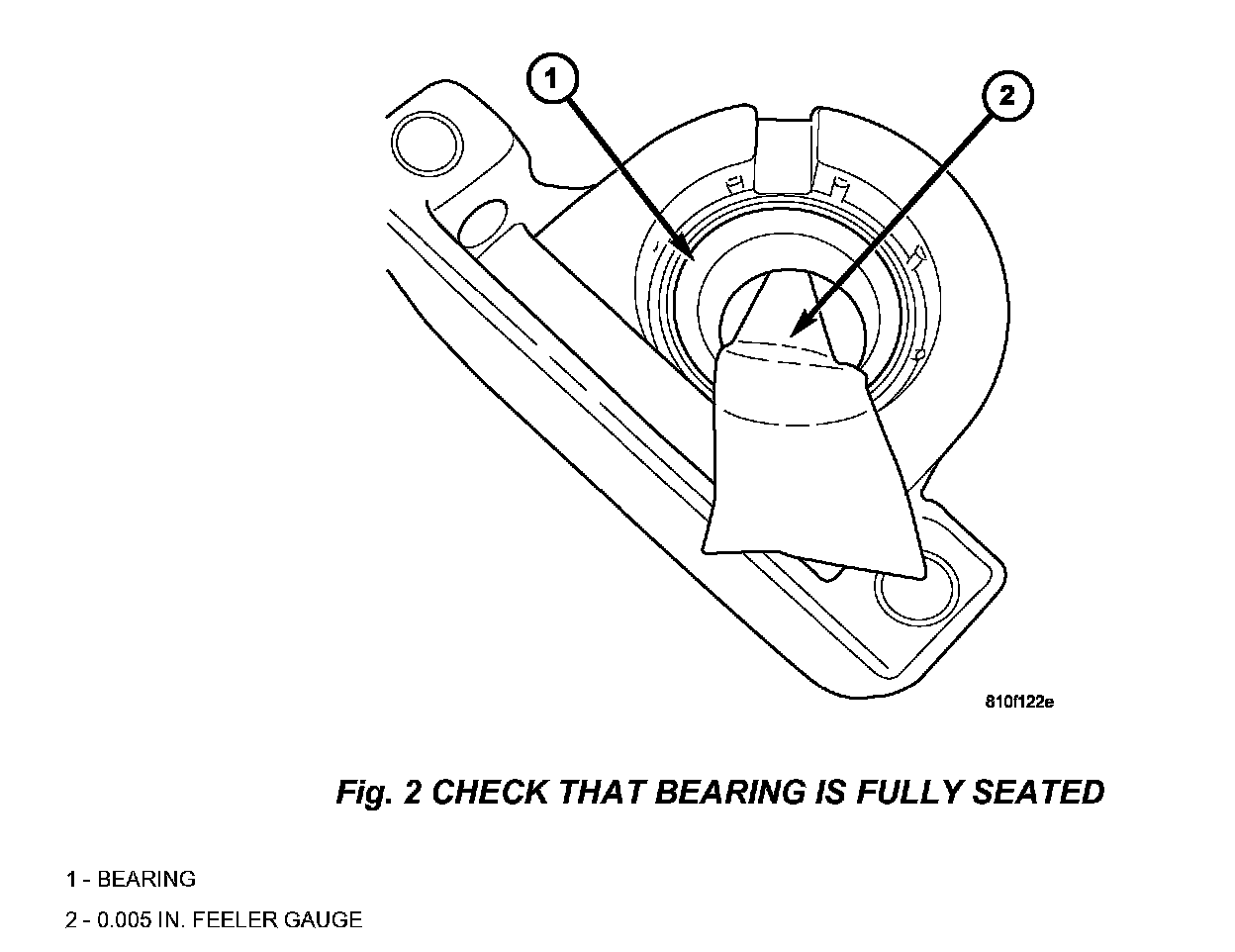 1

2

810f122e

Fig. 2 CHECK THAT BEARING IS FULLY SEATED

1 - BEARING

2 - 0.005 IN. FEELER GAUGE