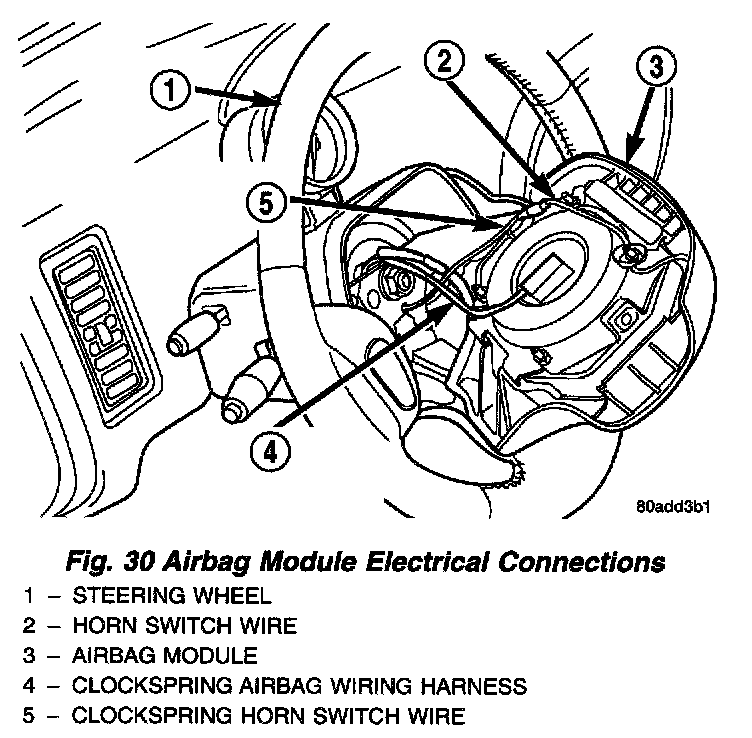 1
2
3
5
4
80add3b1

Fig. 30 Airbag Module Electrical Connections
1 – STEERING WHEEL
2 – HORN SWITCH WIRE
3 – AIRBAG MODULE
4 – CLOCKSPRING AIRBAG WIRING HARNESS
5 – CLOCKSPRING HORN SWITCH WIRE