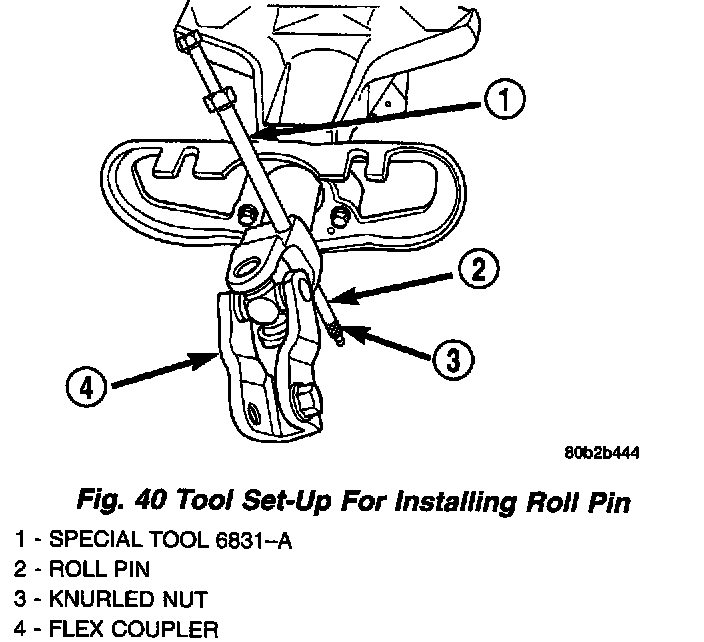 1

2

3

4

80b2b444

Fig. 40 Tool Set-Up For Installing Roll Pin

1 - SPECIAL TOOL 6831–A
2 - ROLL PIN
3 - KNURLED NUT
4 - FLEX COUPLER