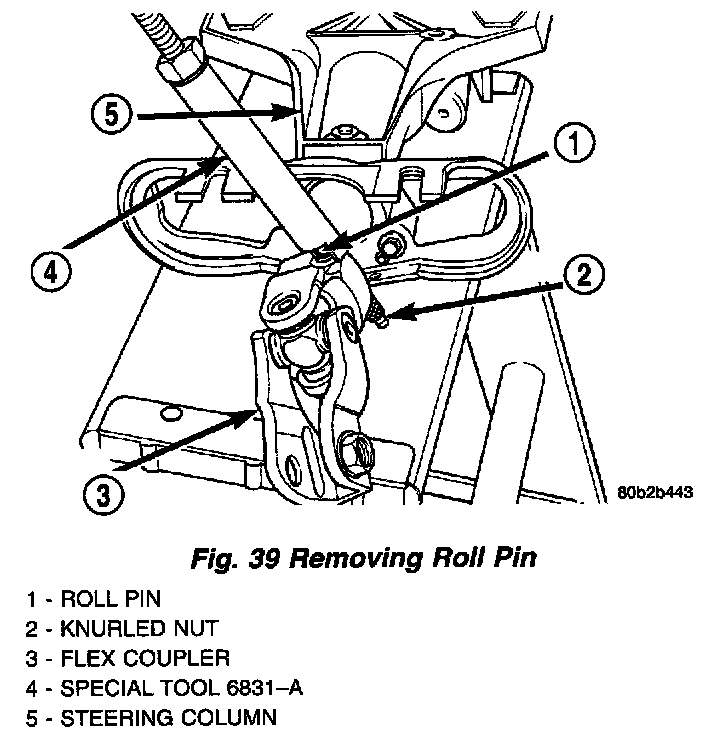 5

1

4

2

3

80b2b443

Fig. 39 Removing Roll Pin

1 - ROLL PIN
2 - KNURLED NUT
3 - FLEX COUPLER
4 - SPECIAL TOOL 6831–A
5 - STEERING COLUMN