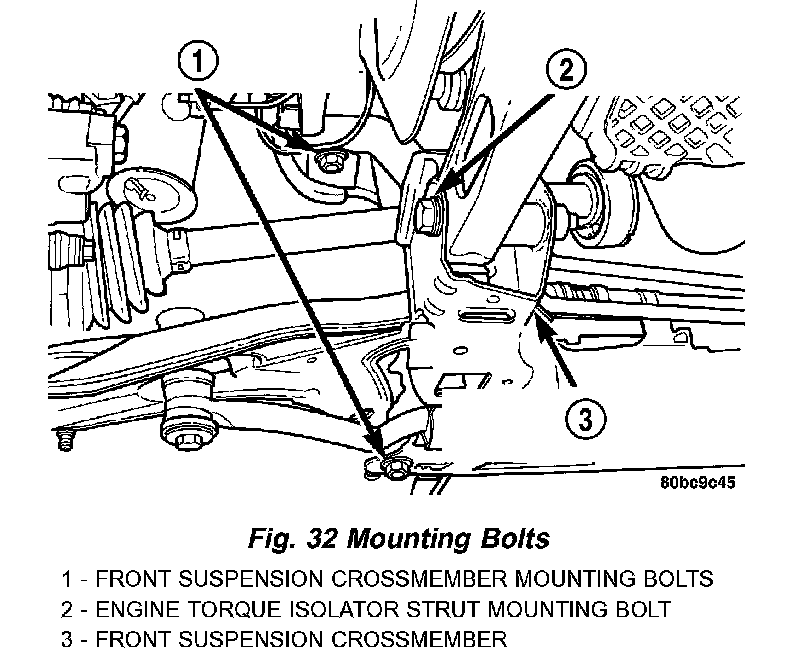 1
2
3
80bc9c45

Fig. 32 Mounting Bolts

1 - FRONT SUSPENSION CROSSMEMBER MOUNTING BOLTS
2 - ENGINE TORQUE ISOLATOR STRUT MOUNTING BOLT
3 - FRONT SUSPENSION CROSSMEMBER