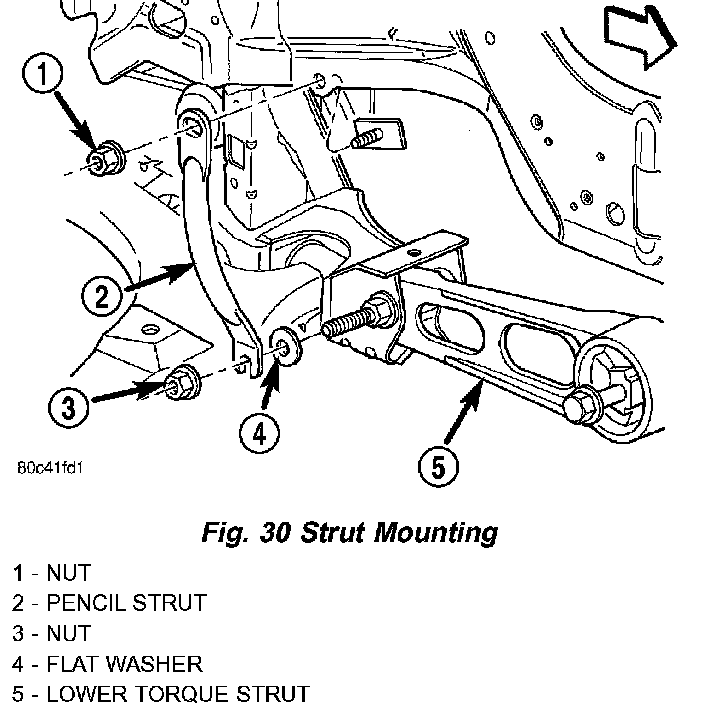 1

2

3

4

5

80c41fd1

Fig. 30 Strut Mounting

1 - NUT
2 - PENCIL STRUT
3 - NUT
4 - FLAT WASHER
5 - LOWER TORQUE STRUT