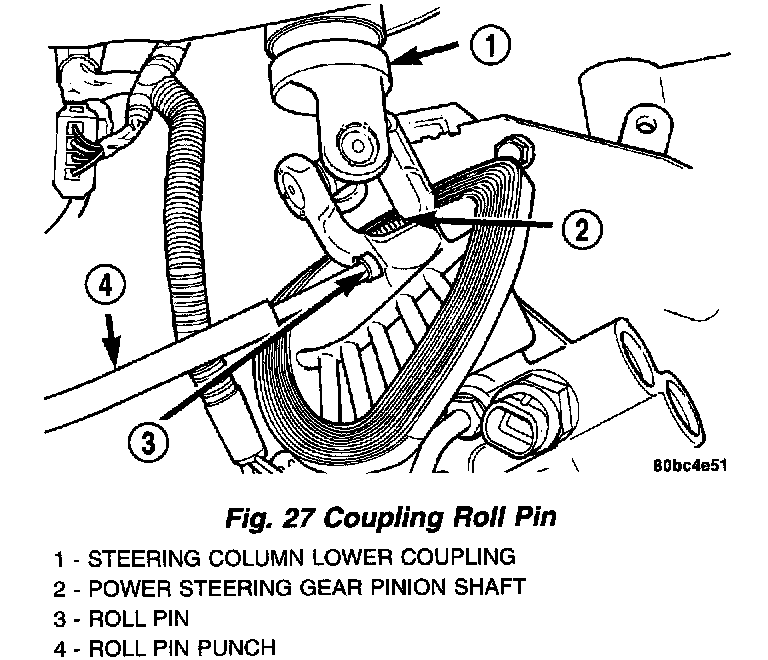 1

2

4

3

80bc4e51

Fig. 27 Coupling Roll Pin

1 - STEERING COLUMN LOWER COUPLING
2 - POWER STEERING GEAR PINION SHAFT
3 - ROLL PIN
4 - ROLL PIN PUNCH