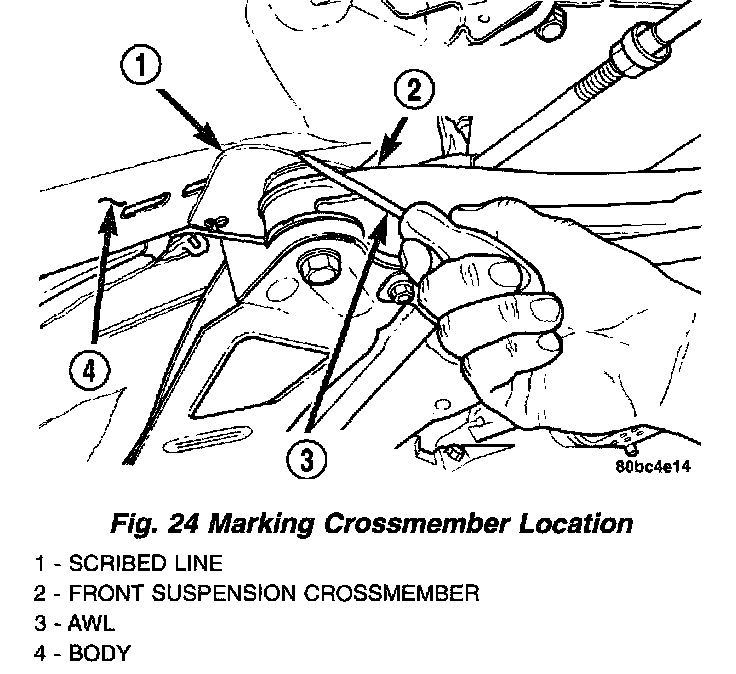 1
2
4
3
80bc4e14

Fig. 24 Marking Crossmember Location

1 - SCRIBED LINE
2 - FRONT SUSPENSION CROSSMEMBER
3 - AWL
4 - BODY