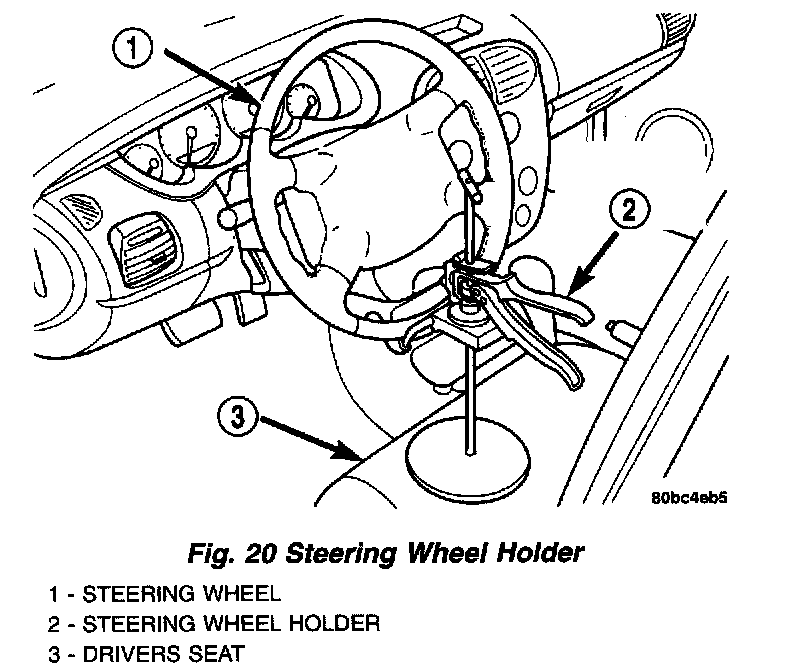 1

2

3

80bc4eb5

Fig. 20 Steering Wheel Holder

1 - STEERING WHEEL
2 - STEERING WHEEL HOLDER
3 - DRIVERS SEAT