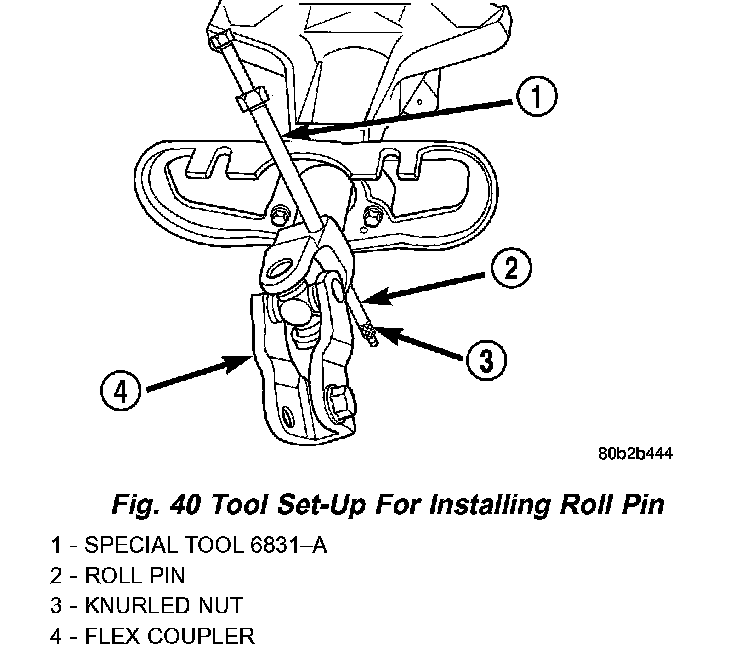 1
2
3
4
80b2b444

Fig. 40 Tool Set-Up For Installing Roll Pin

1 - SPECIAL TOOL 6831–A
2 - ROLL PIN
3 - KNURLED NUT
4 - FLEX COUPLER