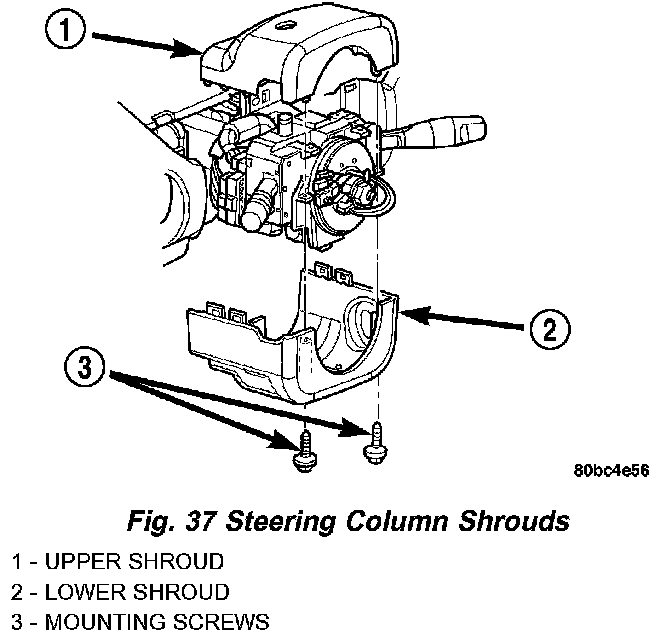 1

2

3

80bc4e56

Fig. 37 Steering Column Shrouds

1 - UPPER SHROUD
2 - LOWER SHROUD
3 - MOUNTING SCREWS