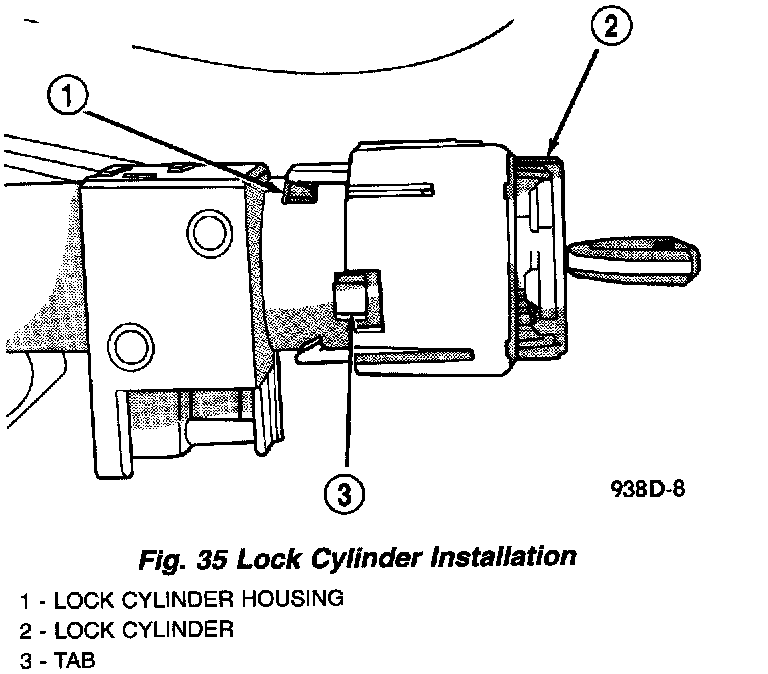 2

1

3

938D-8

Fig. 35 Lock Cylinder Installation

1 - LOCK CYLINDER HOUSING
2 - LOCK CYLINDER
3 - TAB