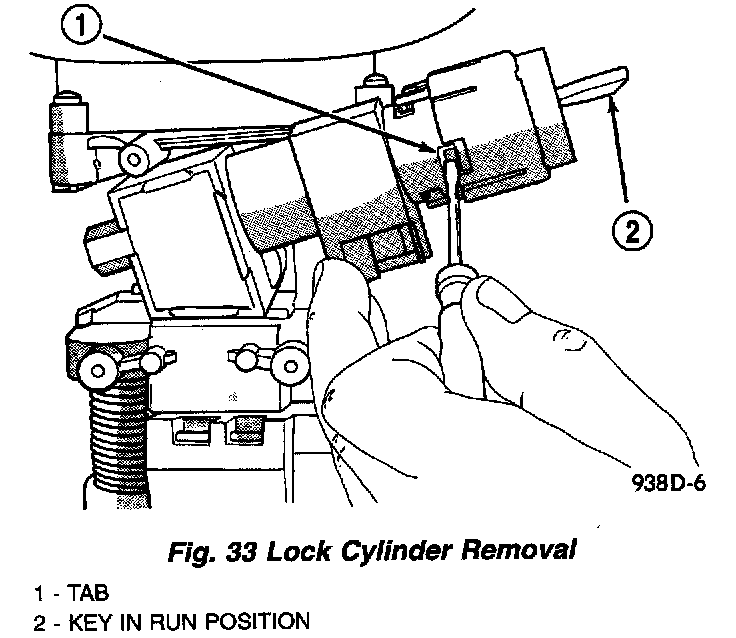 1

2

938D-6

Fig. 33 Lock Cylinder Removal

1 - TAB
2 - KEY IN RUN POSITION