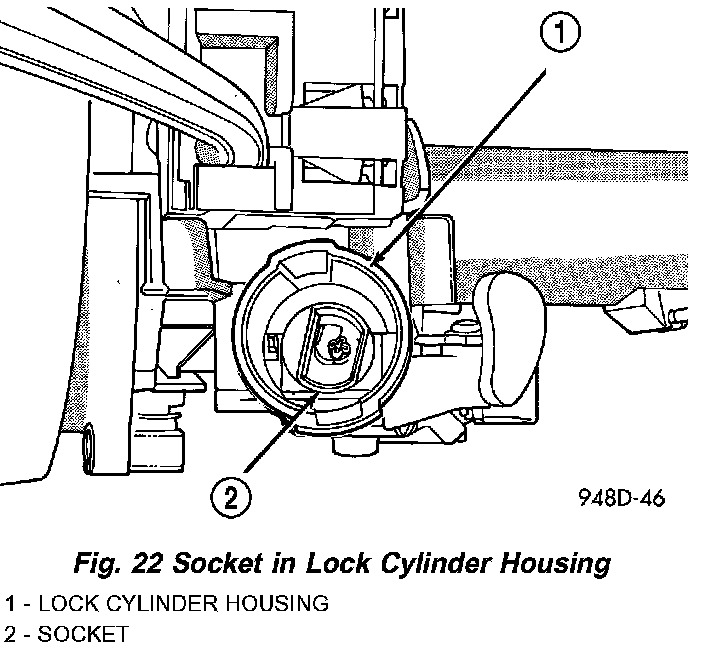 1

2

948D-46

Fig. 22 Socket in Lock Cylinder Housing

1 - LOCK CYLINDER HOUSING
2 - SOCKET