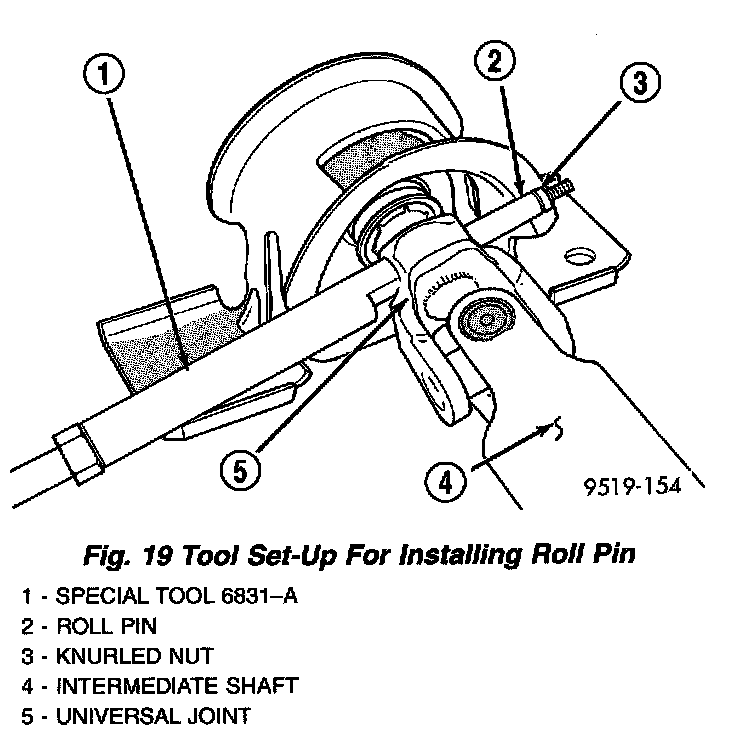 1
2
3
5
4
9519-154

Fig. 19 Tool Set-Up For Installing Roll Pin

1 - SPECIAL TOOL 6831–A
2 - ROLL PIN
3 - KNURLED NUT
4 - INTERMEDIATE SHAFT
5 - UNIVERSAL JOINT