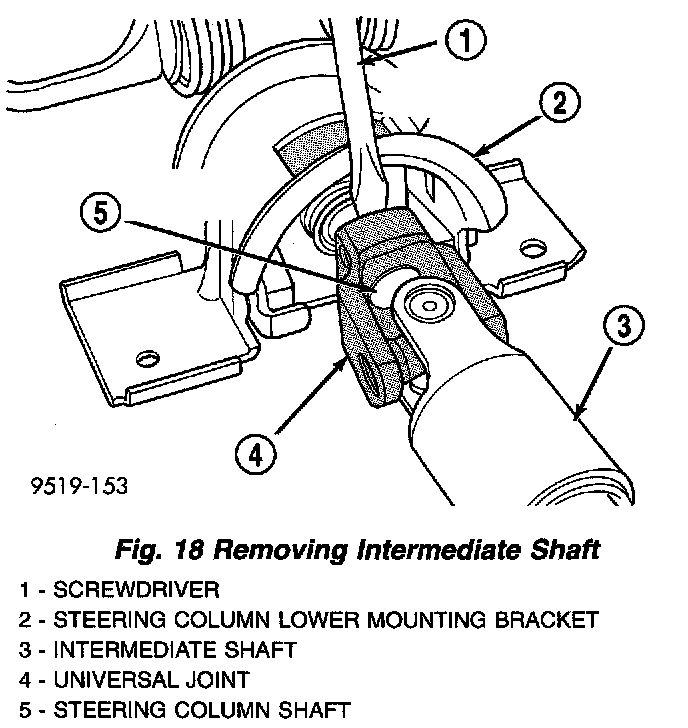 1
2
5
3
4
9519-153

Fig. 18 Removing Intermediate Shaft

1 - SCREWDRIVER
2 - STEERING COLUMN LOWER MOUNTING BRACKET
3 - INTERMEDIATE SHAFT
4 - UNIVERSAL JOINT
5 - STEERING COLUMN SHAFT