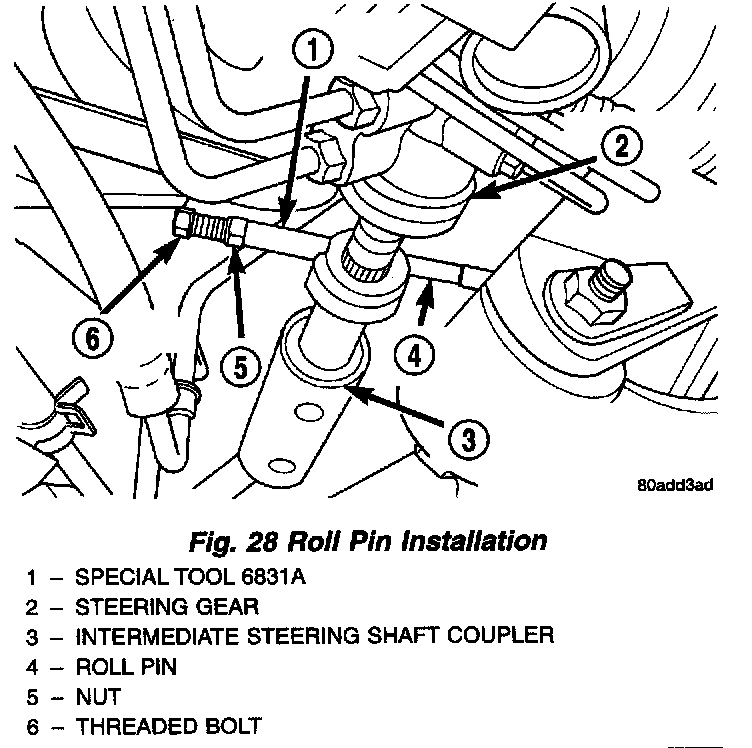 1
2
6
5
4
3
80add3ad

Fig. 28 Roll Pin Installation

1 – SPECIAL TOOL 6831A
2 – STEERING GEAR
3 – INTERMEDIATE STEERING SHAFT COUPLER
4 – ROLL PIN
5 – NUT
6 – THREADED BOLT