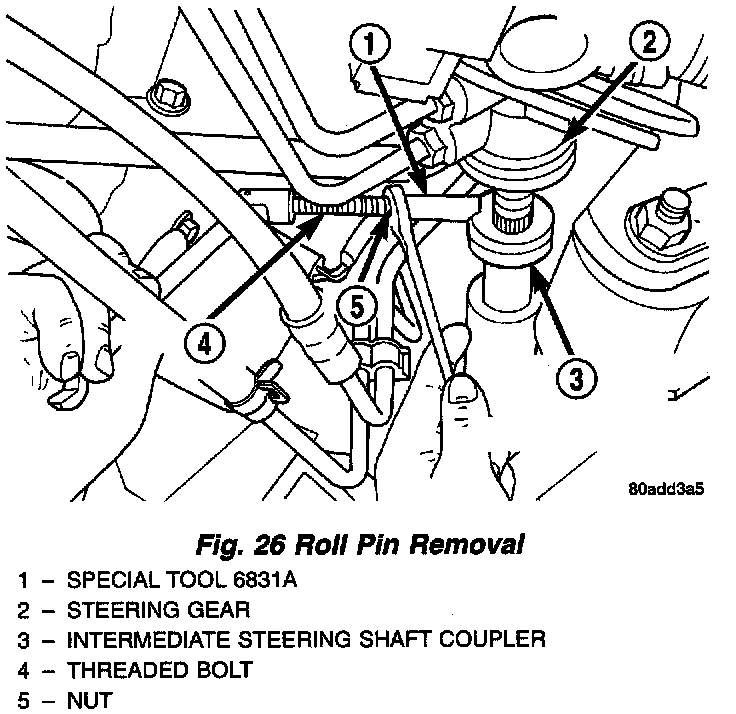 1
2
4
5
3
80add3a5

Fig. 26 Roll Pin Removal

1 – SPECIAL TOOL 6831A
2 – STEERING GEAR
3 – INTERMEDIATE STEERING SHAFT COUPLER
4 – THREADED BOLT
5 – NUT